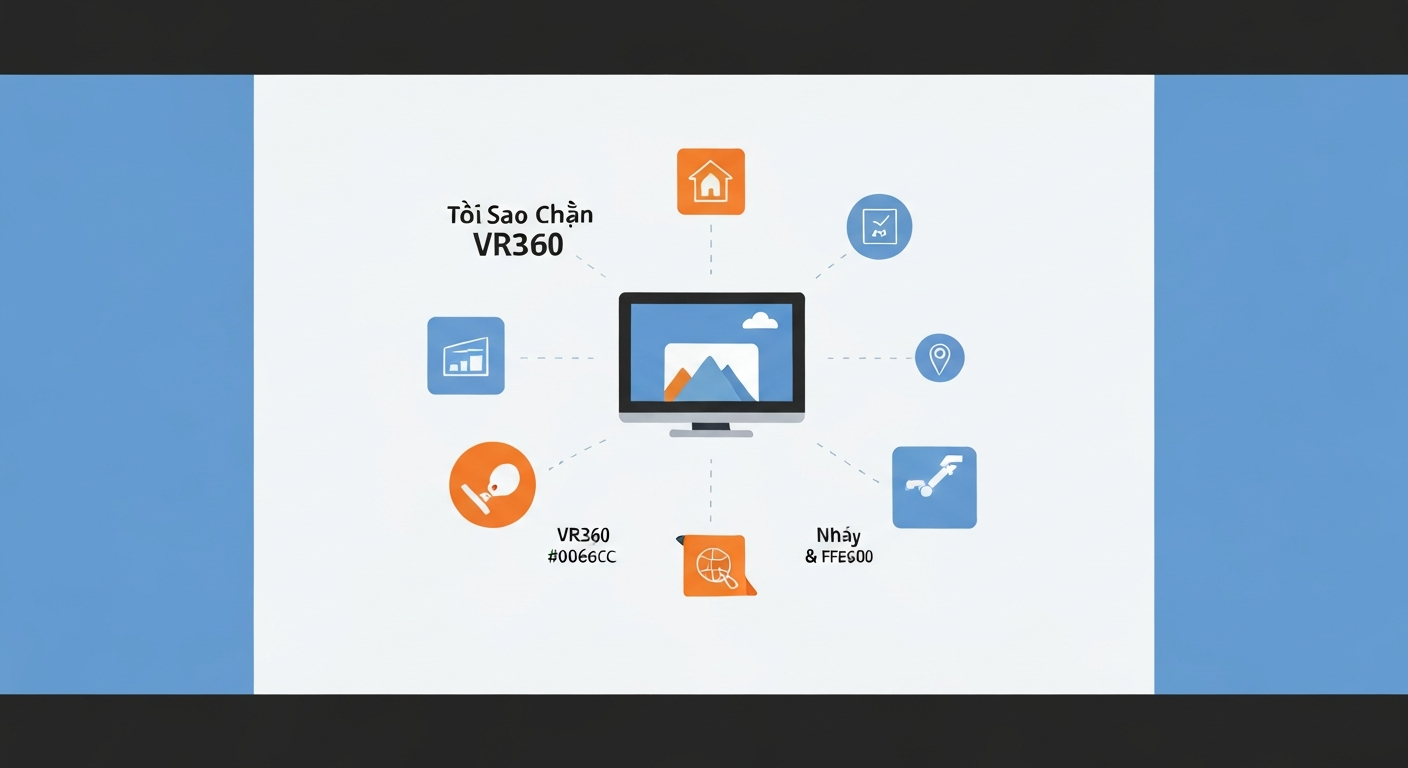 Tồi Sao Chặn
VR360

VR360
#0066CC

Nháy
& FFE600